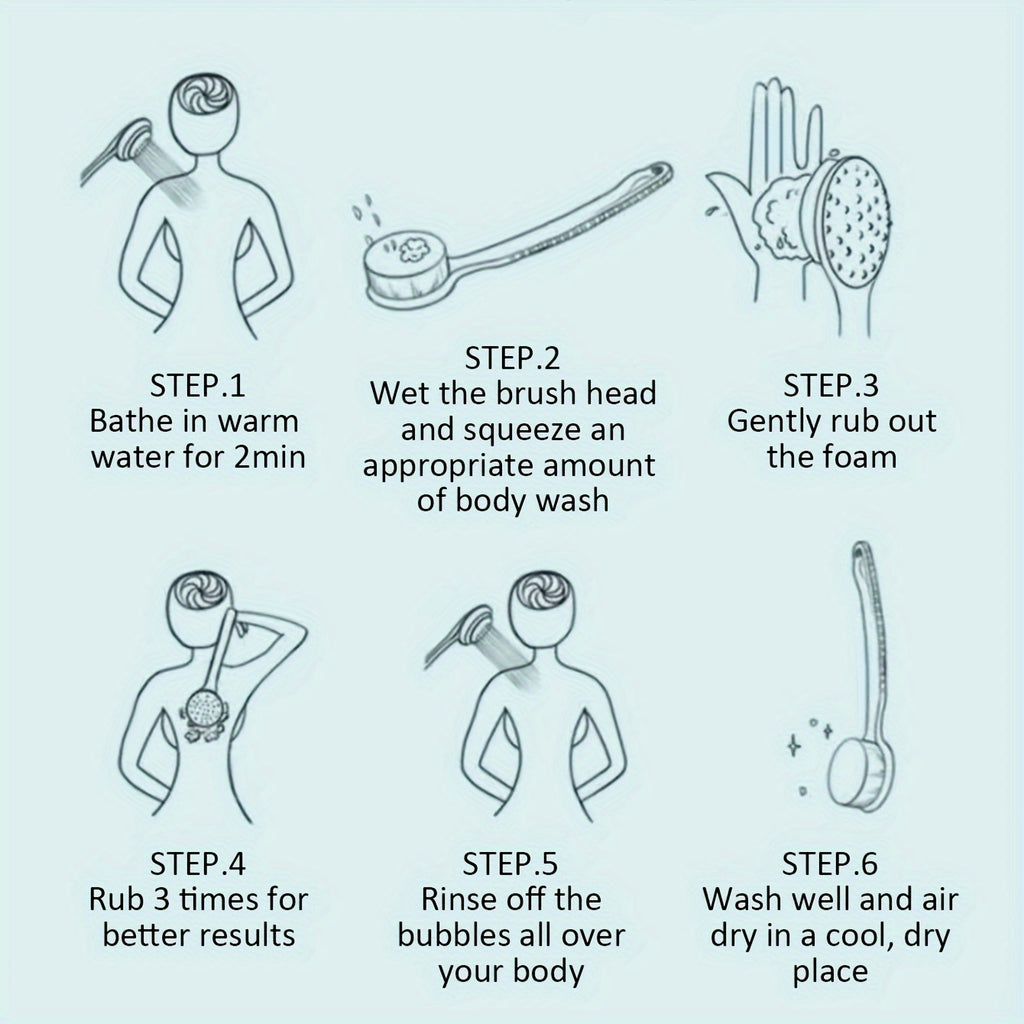 STEP.1
Bathe in warm water for 2min

STEP.2
Wet the brush head and squeeze an appropriate amount of body wash

STEP.3
Gently rub out the foam

STEP.4
Rub 3 times for better results

STEP.5
Rinse off the bubbles all over your body

STEP.6
Wash well and air dry in a cool, dry place